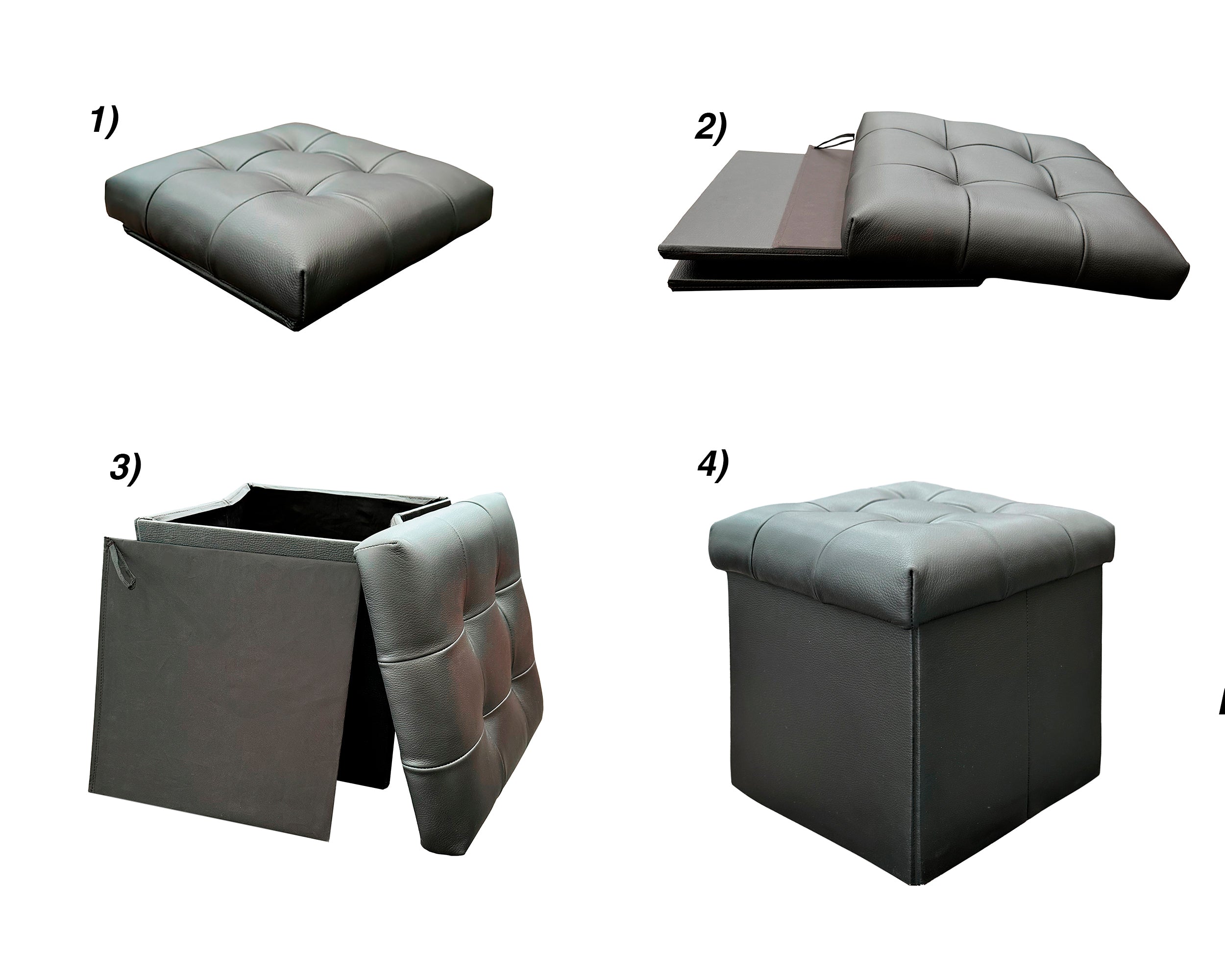 1)

2)

3)

4)